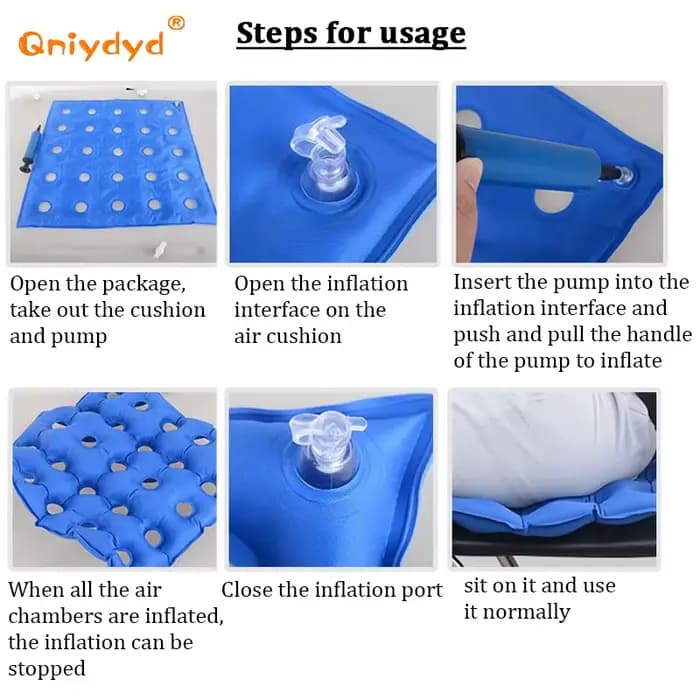 Qniydyd®

Steps for usage

Open the package, take out the cushion and pump

Open the inflation interface on the air cushion

Insert the pump into the inflation interface and push and pull the handle of the pump to inflate

When all the air chambers are inflated, the inflation can be stopped

Close the inflation port

sit on it and use it normally